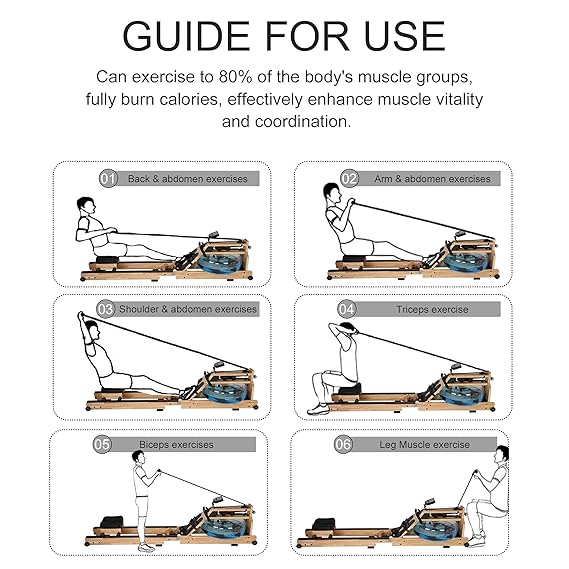 GUIDE FOR USE

Can exercise to 80% of the body's muscle groups, fully burn calories, effectively enhance muscle vitality and coordination.

01 Back & abdomen exercises

02 Arm & abdomen exercises

03 Shoulder & abdomen exercises

04 Triceps exercise

05 Biceps exercises

06 Leg Muscle exercise